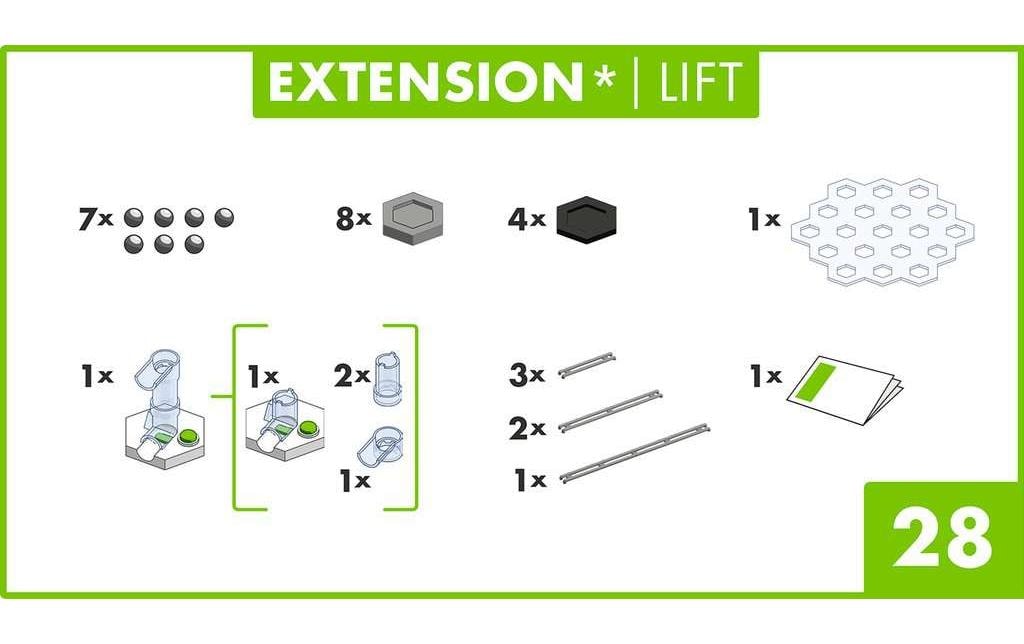 EXTENSION* | LIFT

7x

8x

4x

1x

1x

1x

2x

1x

3x

2x

1x

1x

28