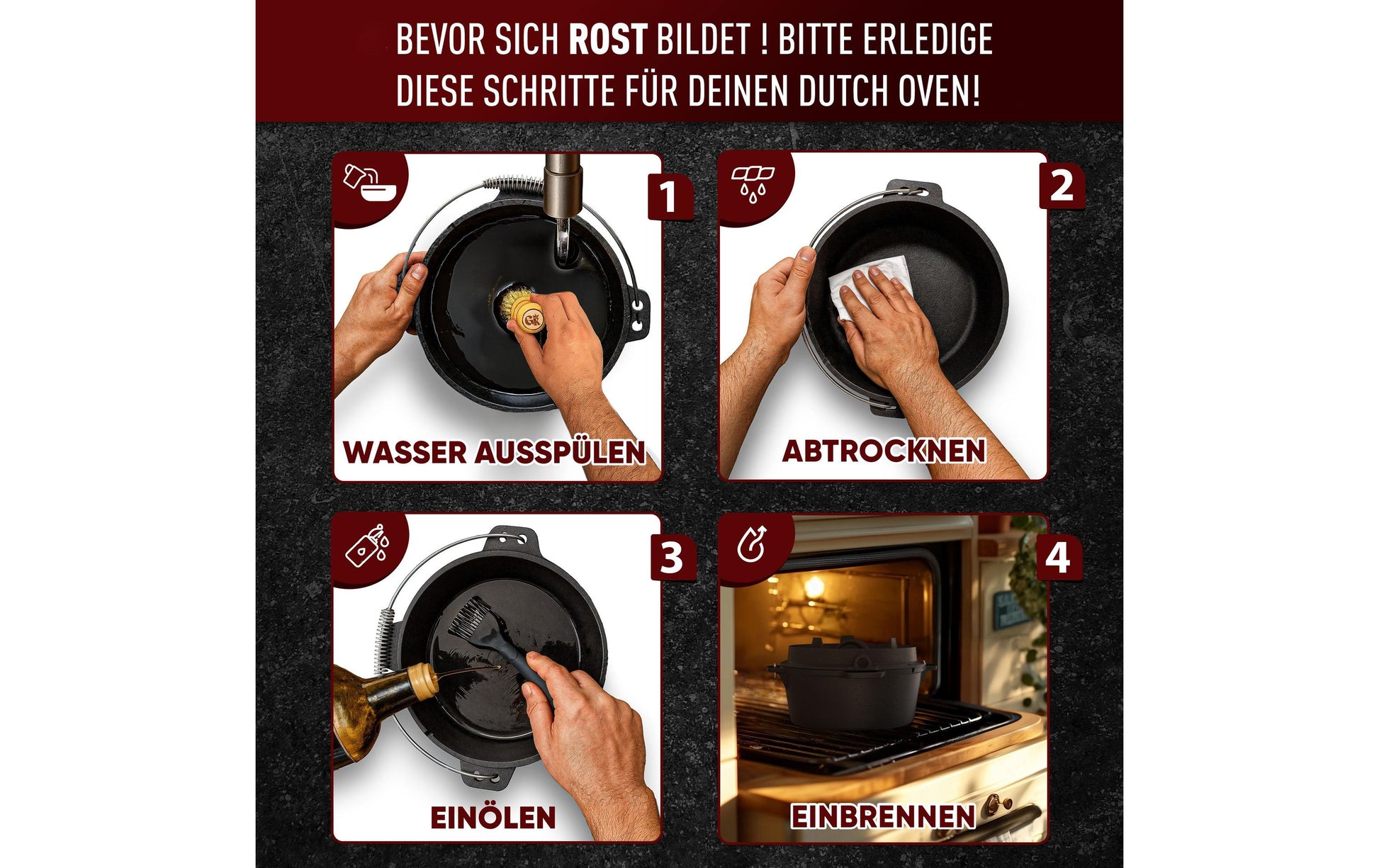 BEVOR SICH ROST BILDET ! BITTE ERLEDIGE DIESE SCHRITTE FÜR DEINEN DUTCH OVEN!

1

WASSER AUSSPÜLEN

2

ABTROCKNEN

3

EINÖLEN

4

EINBRENNEN