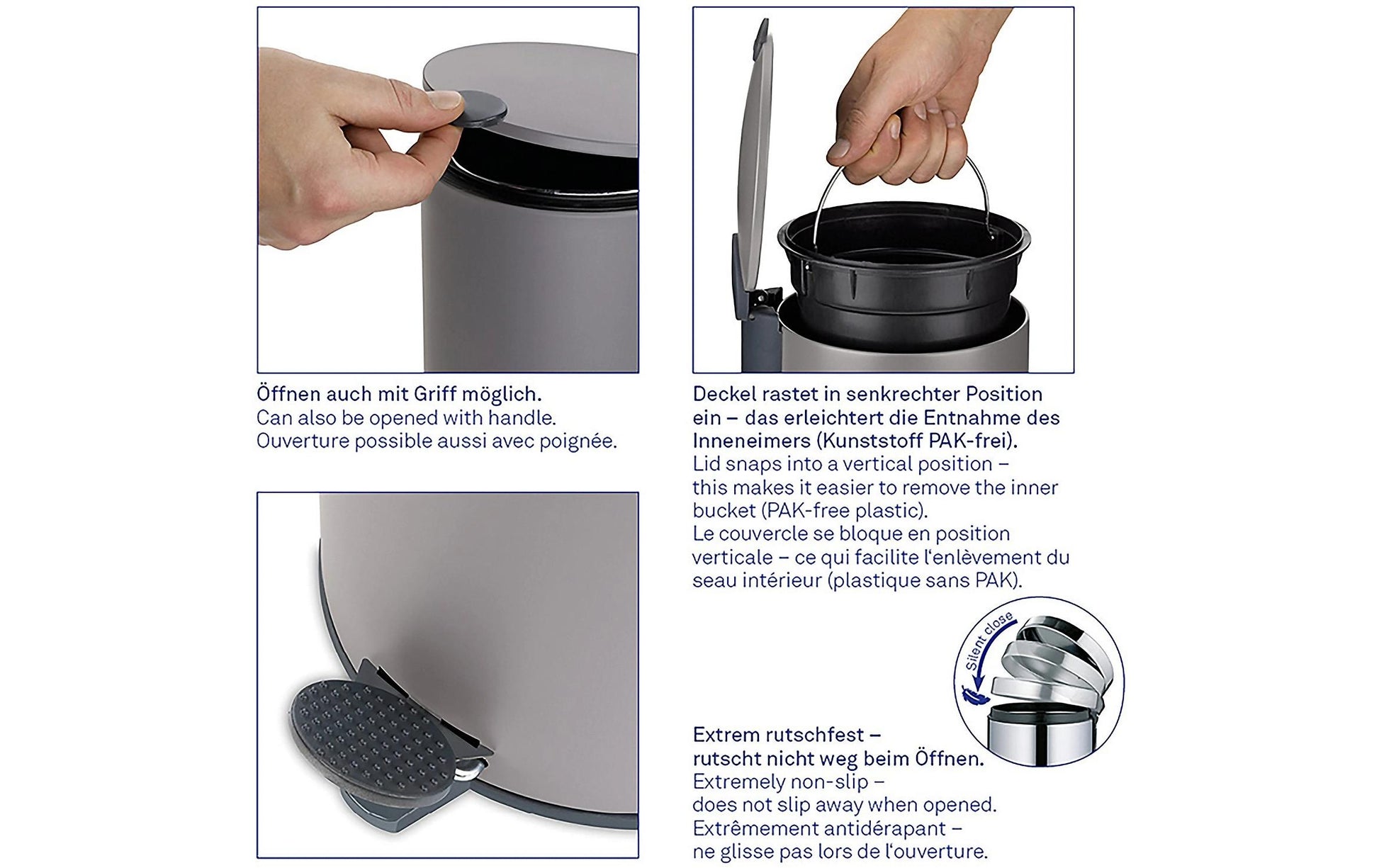 Öffnen auch mit Griff möglich.
Can also be opened with handle.
Ouverture possible aussi avec poignée.

Deckel rastet in senkrechter Position ein – das erleichtert die Entnahme des Inneneimers (Kunststoff PAK-frei).
Lid snaps into a vertical position – this makes it easier to remove the inner bucket (PAK-free plastic).
Le couvercle se bloque en position verticale – ce qui facilite l'enlèvement du seau intérieur (plastique sans PAK).

Silent close

Extrem rutschfest – rutscht nicht weg beim Öffnen.
Extremely non-slip – does not slip away when opened.
Extrêmement antidérapant – ne glisse pas lors de l'ouverture.