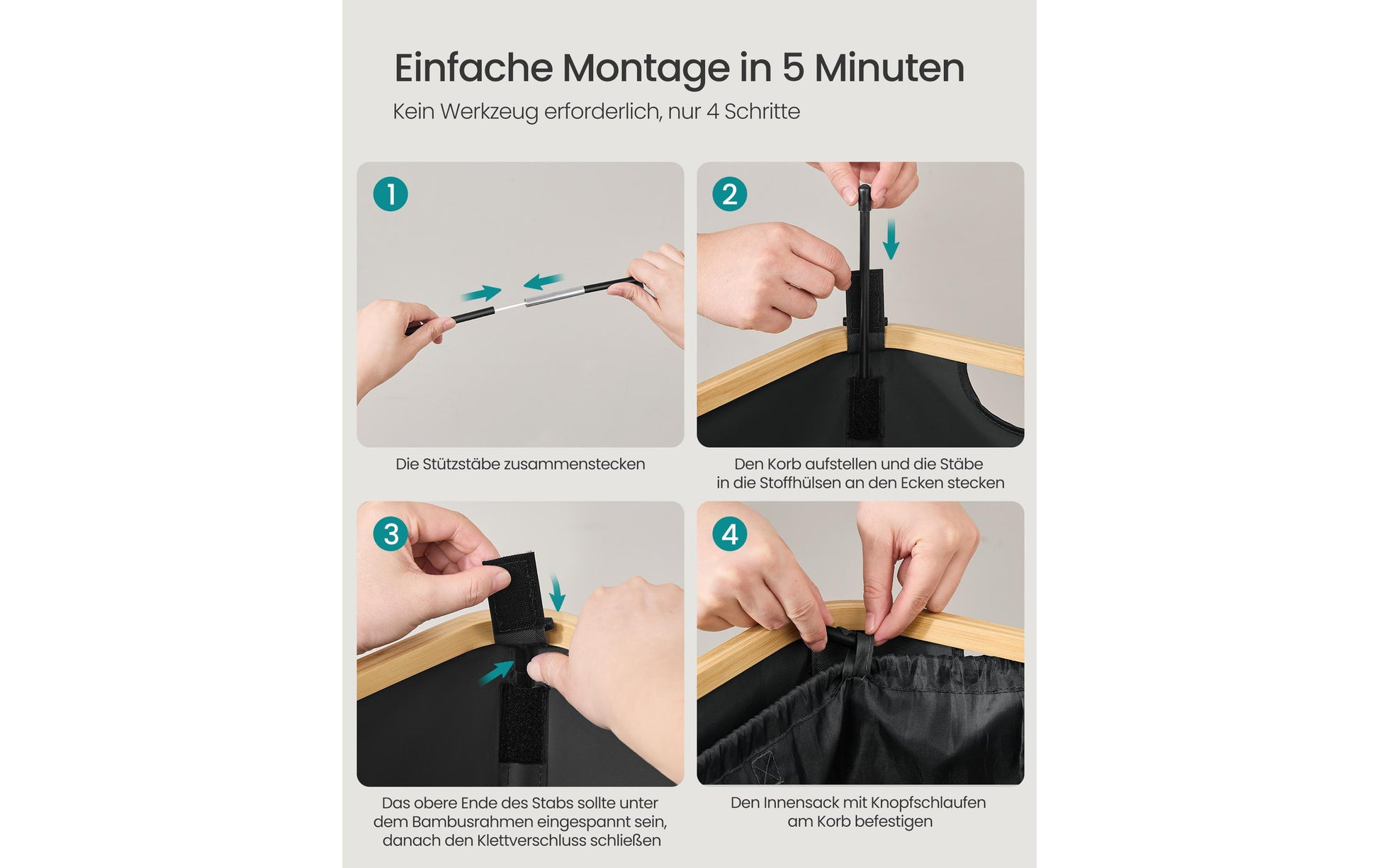 Einfache Montage in 5 Minuten

Kein Werkzeug erforderlich, nur 4 Schritte

1

Die Stützstäbe zusammenstecken

2

Den Korb aufstellen und die Stäbe in die Stoffhülsen an den Ecken stecken

3

Das obere Ende des Stabs sollte unter dem Bambusrahmen eingespannt sein, danach den Klettverschluss schließen

4

Den Innensack mit Knopfschlaufen am Korb befestigen