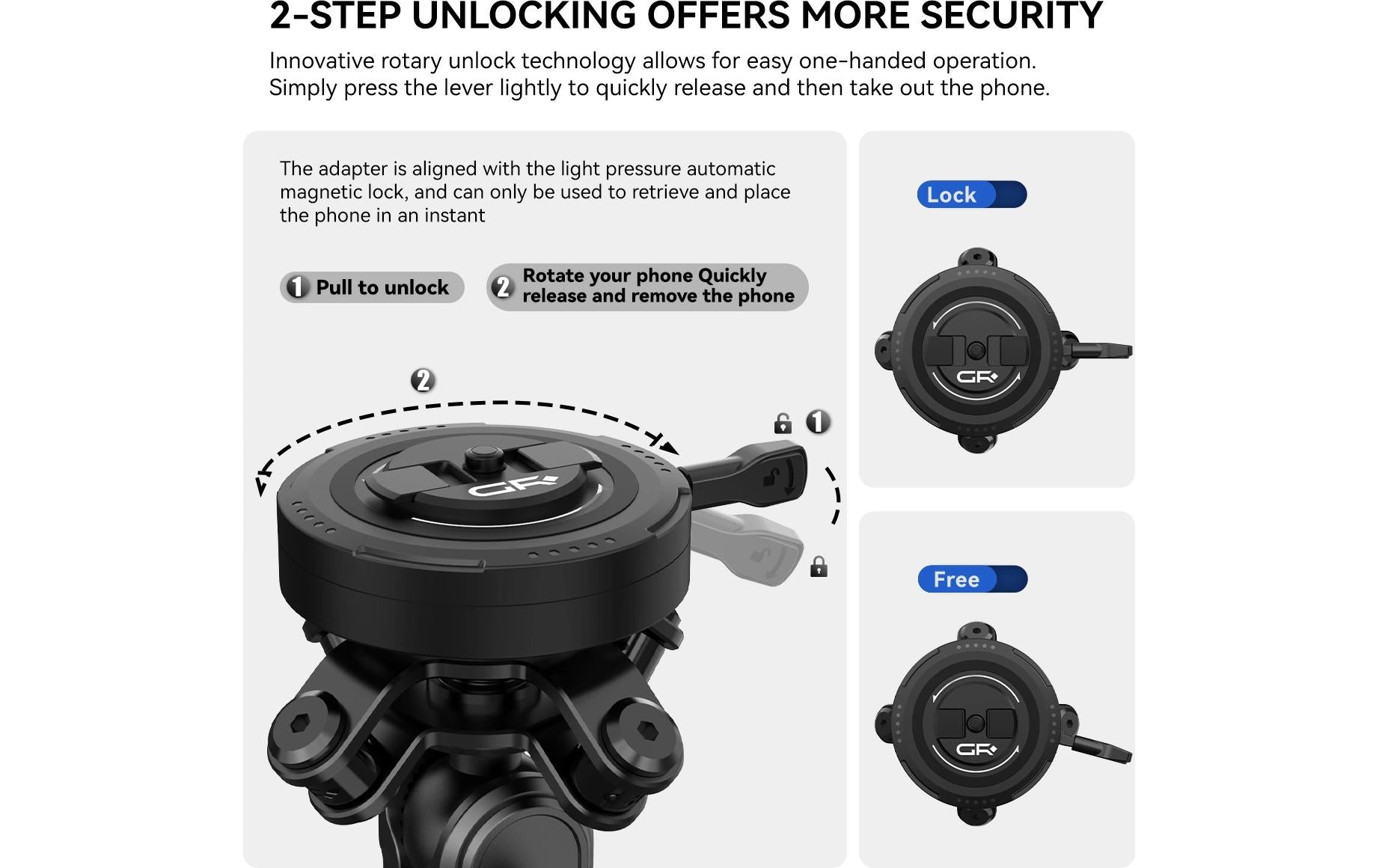 2-STEP UNLOCKING OFFERS MORE SECURITY

Innovative rotary unlock technology allows for easy one-handed operation. Simply press the lever lightly to quickly release and then take out the phone.

The adapter is aligned with the light pressure automatic magnetic lock, and can only be used to retrieve and place the phone in an instant

1 Pull to unlock

2 Rotate your phone Quickly release and remove the phone

2

1

GR

Lock

GR

Free

GR