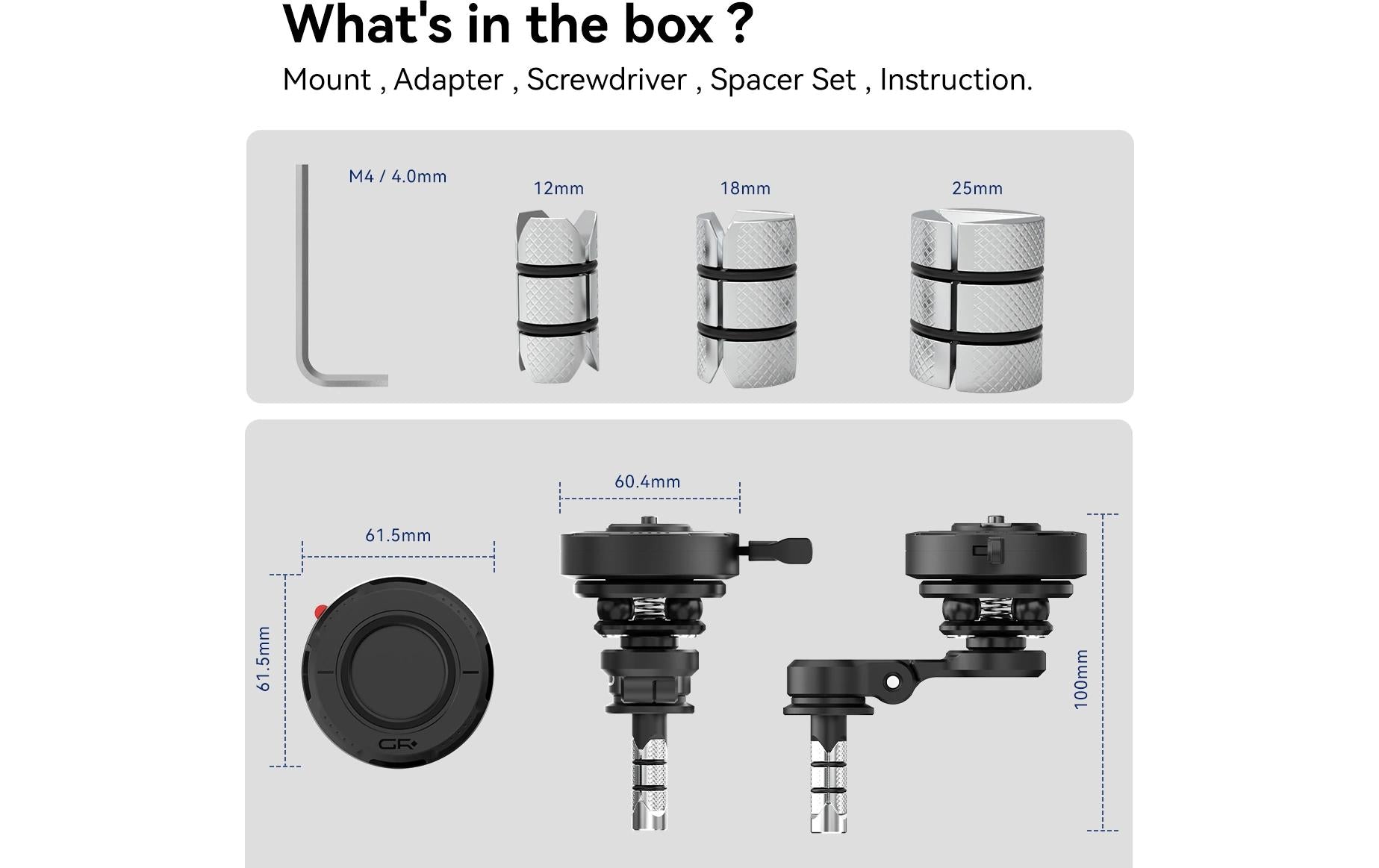 What's in the box ?
Mount , Adapter , Screwdriver , Spacer Set , Instruction.

M4 / 4.0mm

12mm

18mm

25mm

60.4mm

61.5mm

61.5mm

GR

100mm