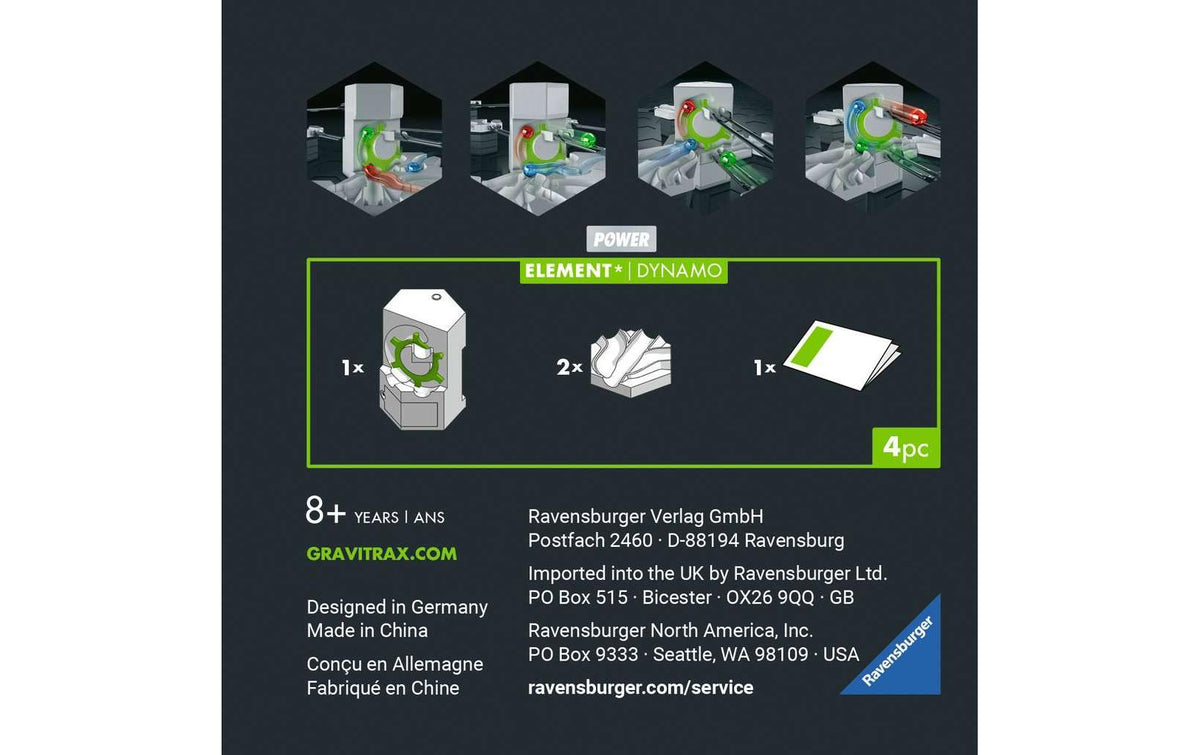 POWER

ELEMENT* | DYNAMO

1x

2x

1x

4pc

8+ YEARS | ANS

GRAVITRAX.COM

Designed in Germany
Made in China

Conçu en Allemagne
Fabriqué en Chine

Ravensburger Verlag GmbH
Postfach 2460 · D-88194 Ravensburg

Imported into the UK by Ravensburger Ltd.
PO Box 515 · Bicester · OX26 9QQ · GB

Ravensburger North America, Inc.
PO Box 9333 · Seattle, WA 98109 · USA

ravensburger.com/service

Ravensburger