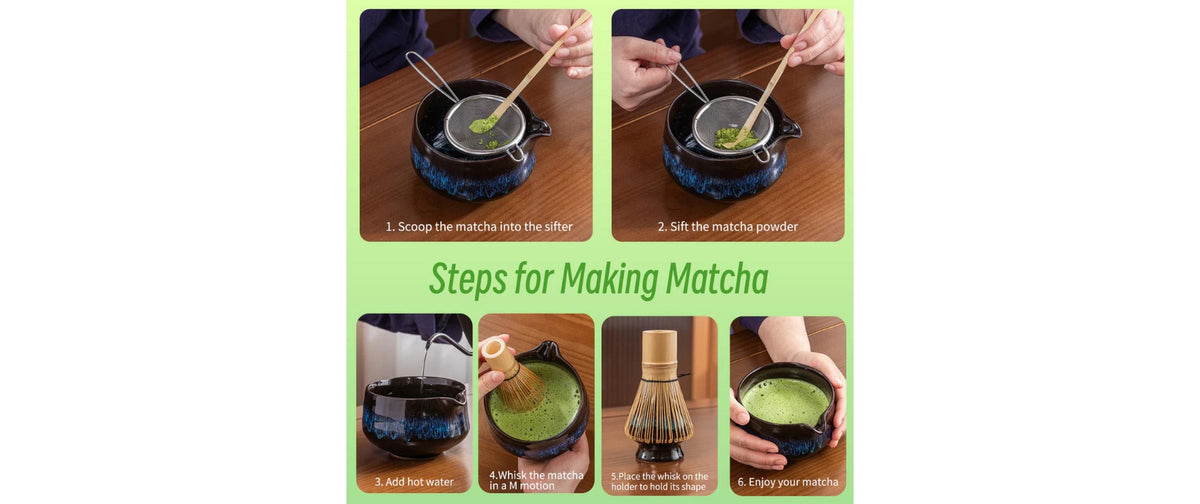 1. Scoop the matcha into the sifter

2. Sift the matcha powder

Steps for Making Matcha

3. Add hot water

4.Whisk the matcha in a M motion

5.Place the whisk on the holder to hold its shape

6. Enjoy your matcha