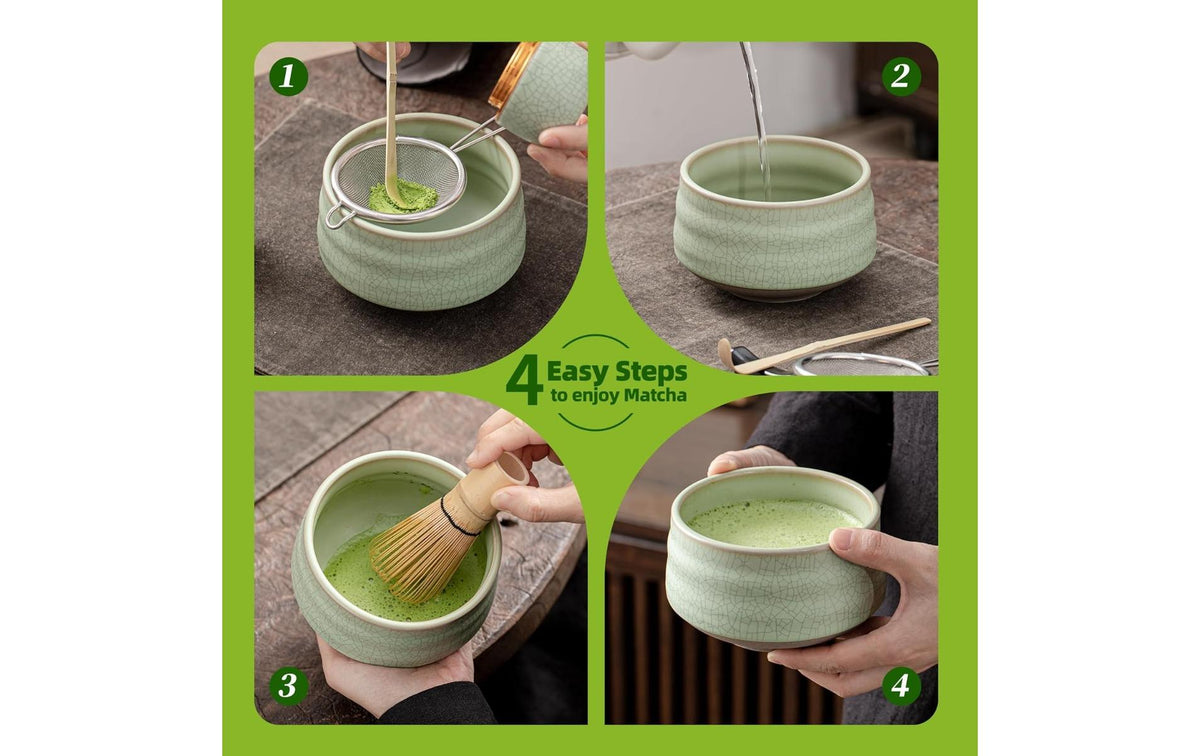 1

2

4 Easy Steps
to enjoy Matcha

3

4