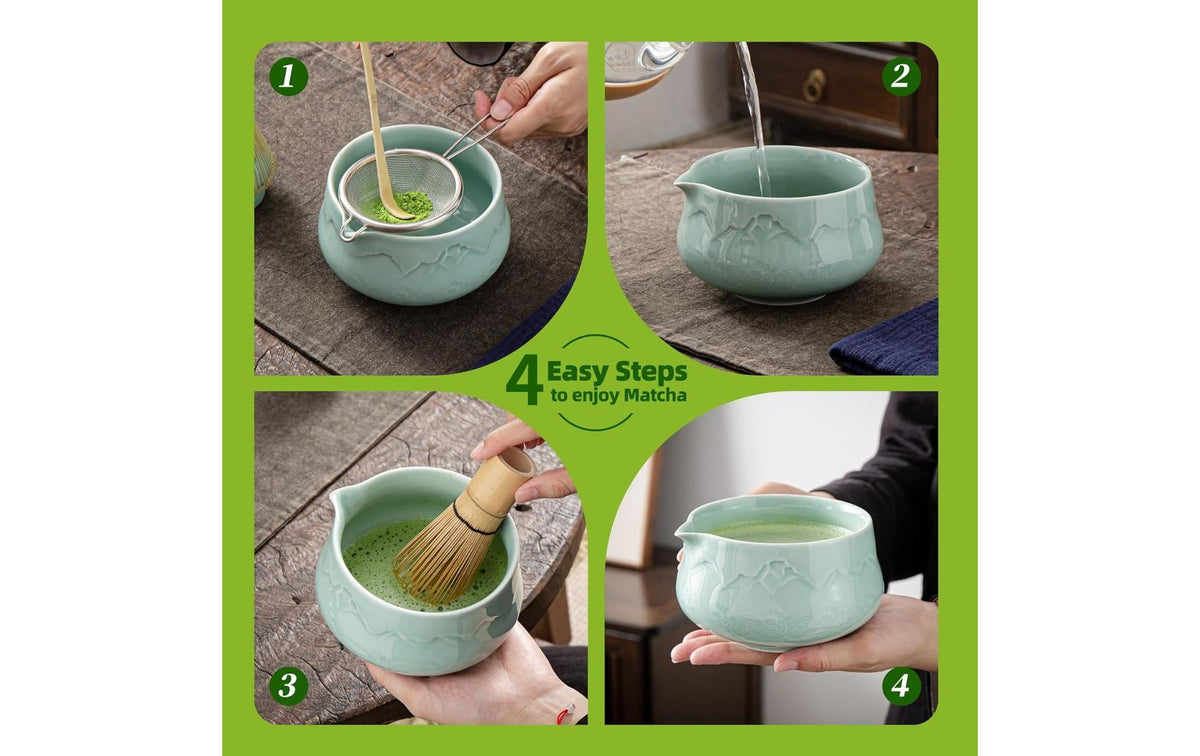 1

2

4 Easy Steps
to enjoy Matcha

3

4