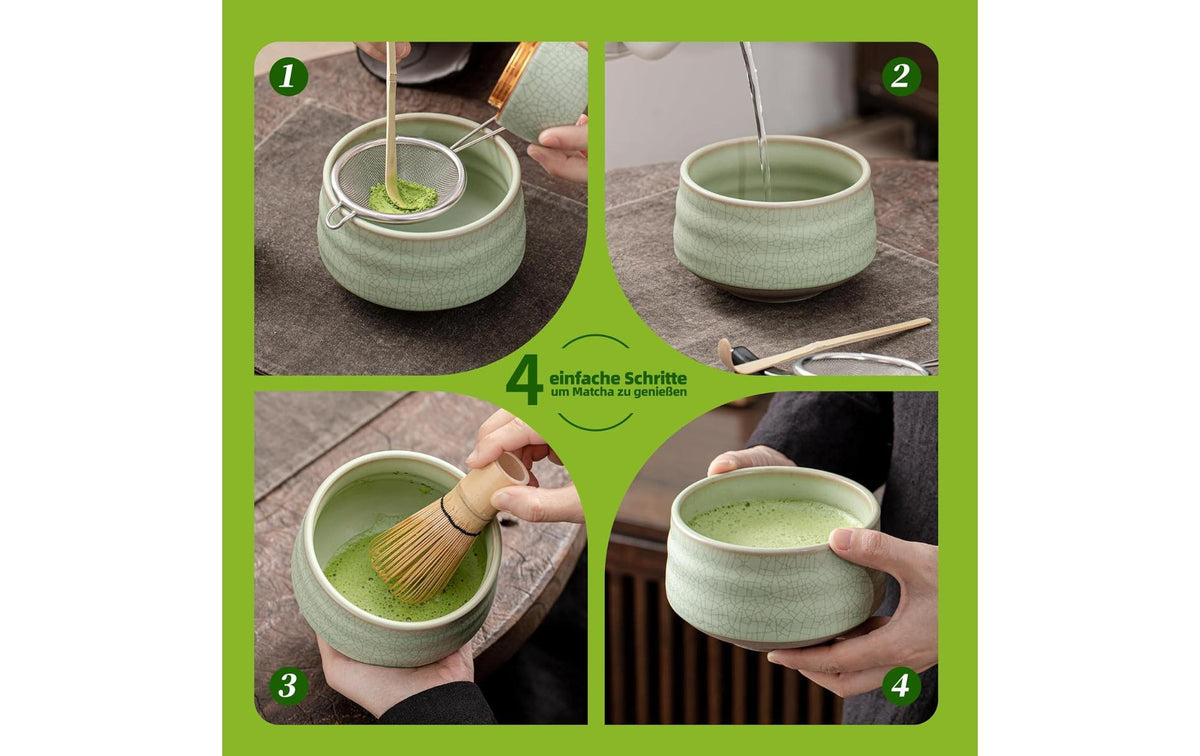 1

2

4 einfache Schritte
um Matcha zu genießen

3

4