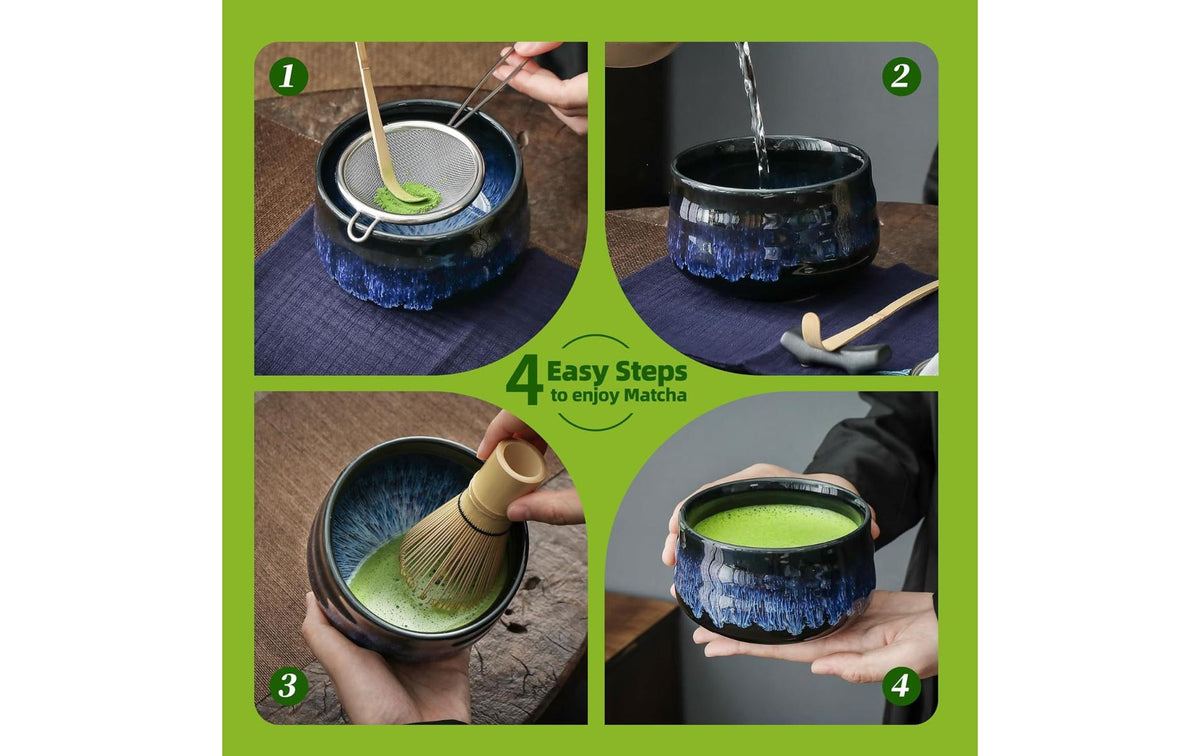 1

2

4 Easy Steps
to enjoy Matcha

3

4