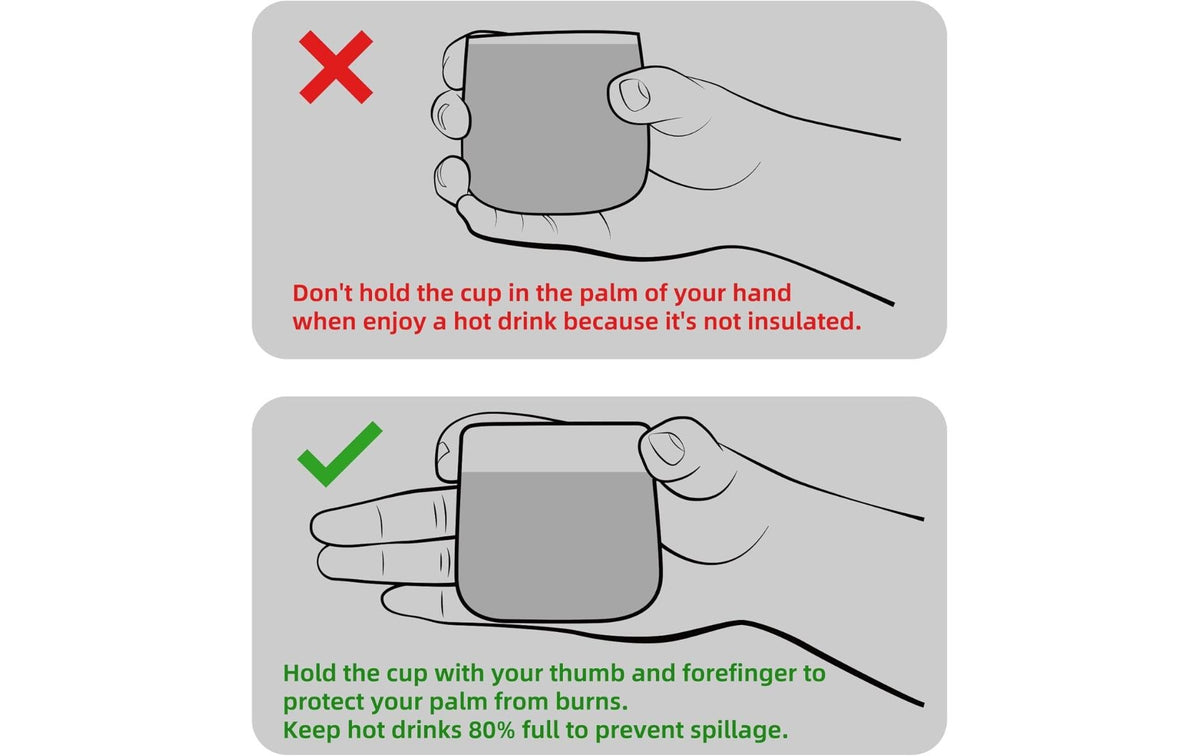 Don't hold the cup in the palm of your hand when enjoy a hot drink because it's not insulated.

Hold the cup with your thumb and forefinger to protect your palm from burns.
Keep hot drinks 80% full to prevent spillage.